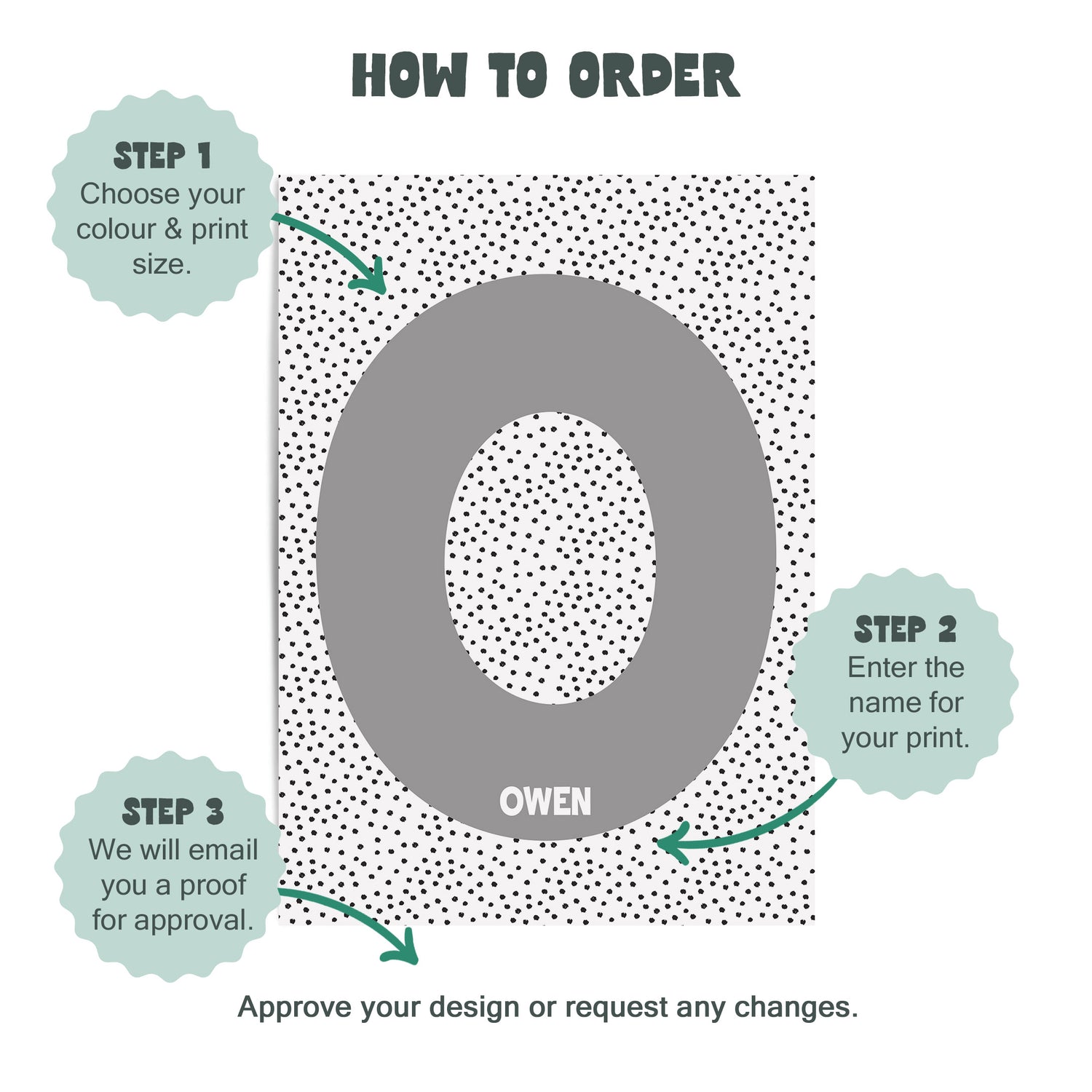 HOW TO ORDER

STEP 1
Choose your colour & print size.

O

OWEN

STEP 2
Enter the name for your print.

STEP 3
We will email you a proof for approval.

Approve your design or request any changes.